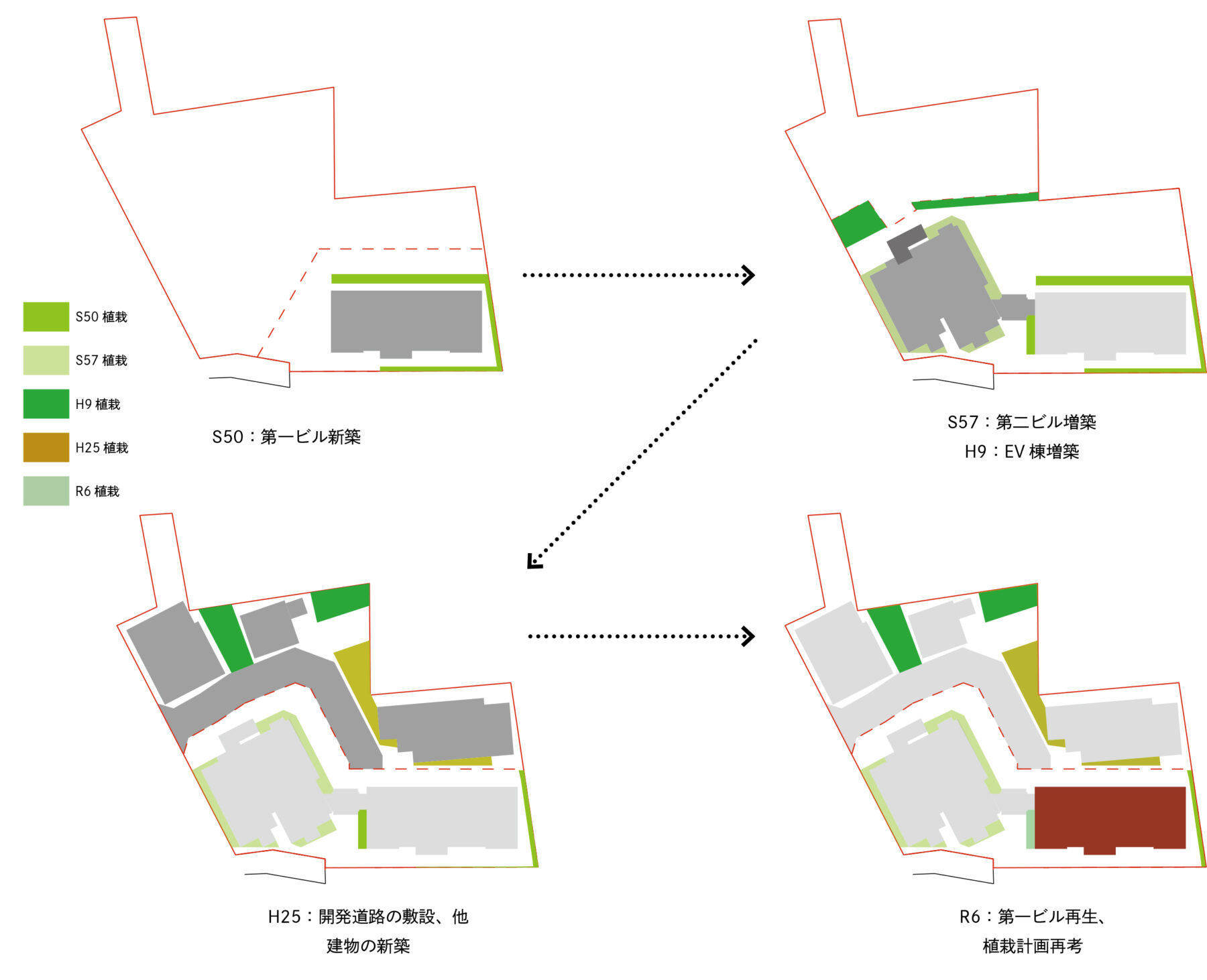 S50 植栽

S57 植栽

H9 植栽

H25 植栽

R6 植栽

S50：第一ビル新築

S57：第二ビル増築
H9：EV 棟増築

H25：開発道路の敷設、他
建物の新築

R6：第一ビル再生、
植栽計画再考